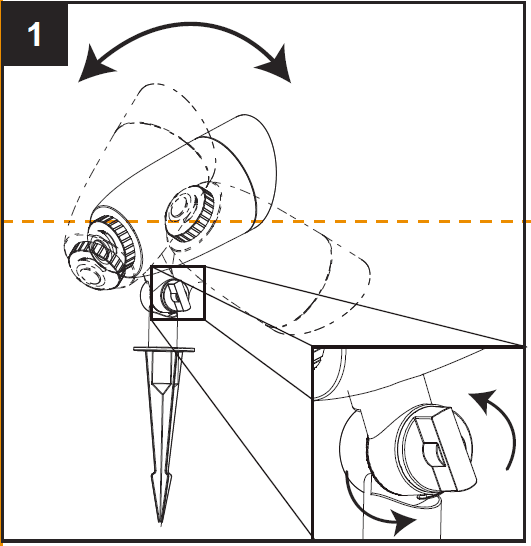 1