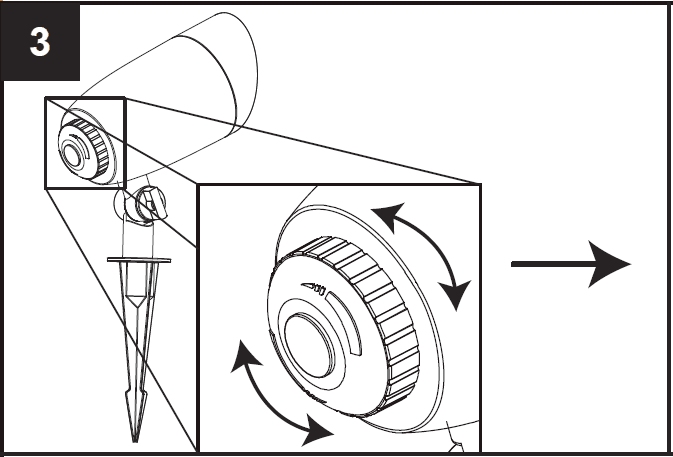 3