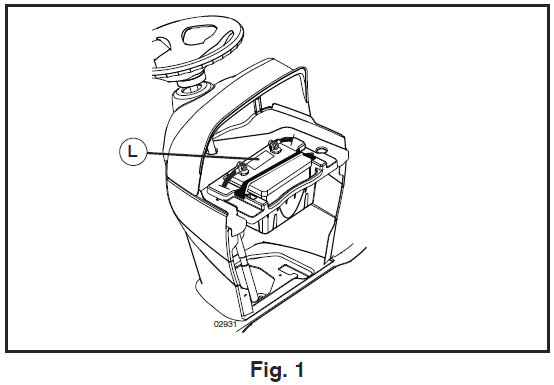 L

02931

Fig. 1