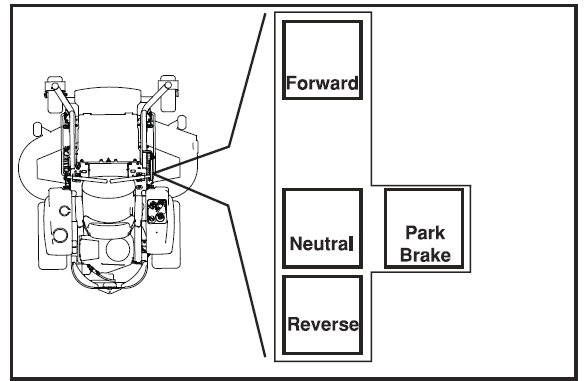 Forward

Neutral

Park Brake

Reverse