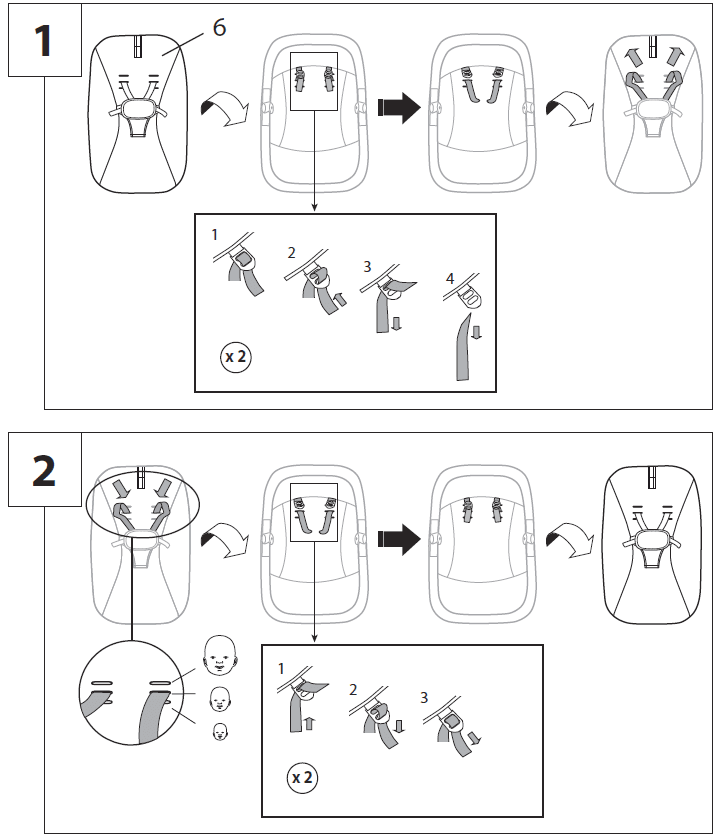 1

6

1
2
3
4

x 2

2

1
2
3

x 2