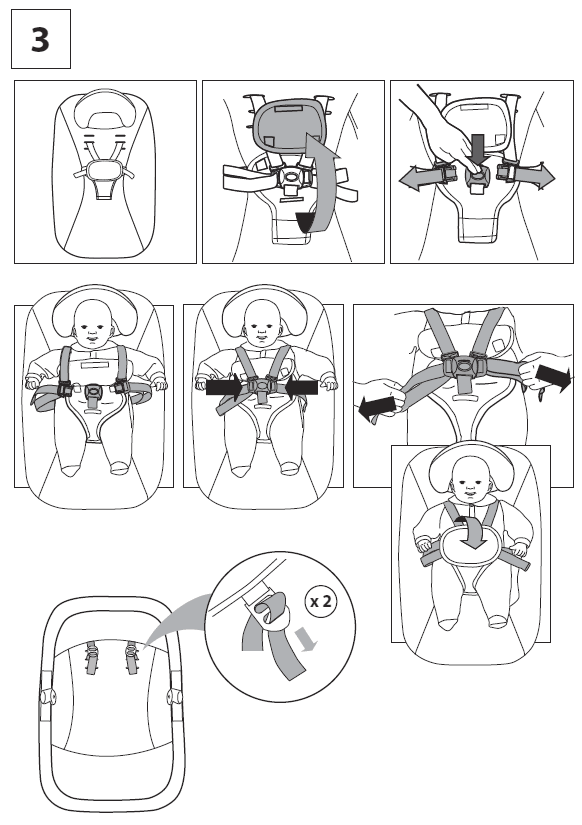 3

x 2