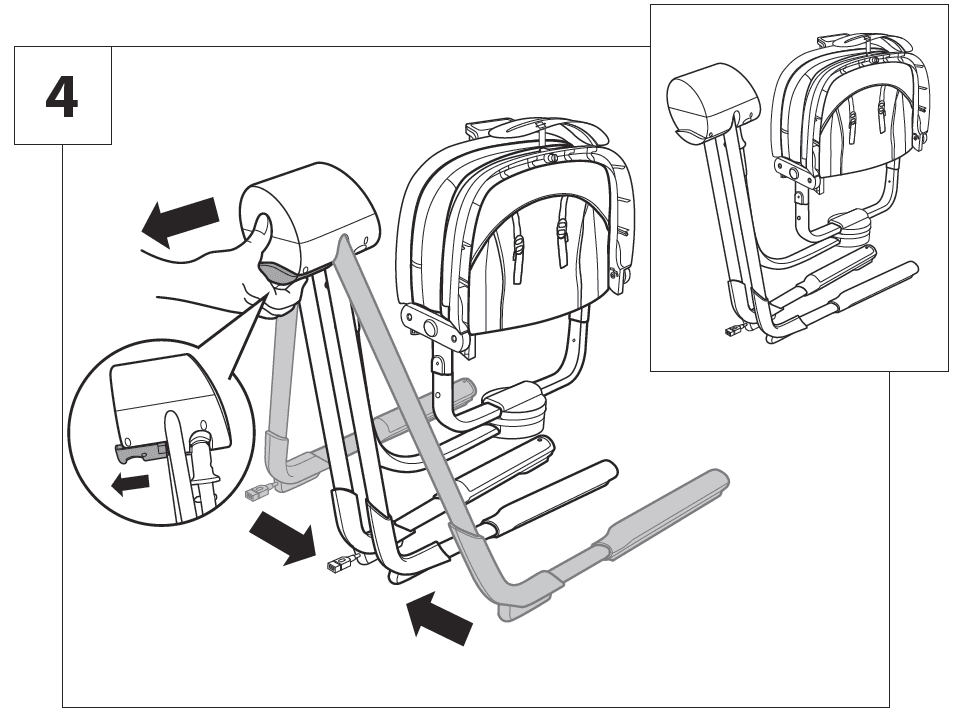 4