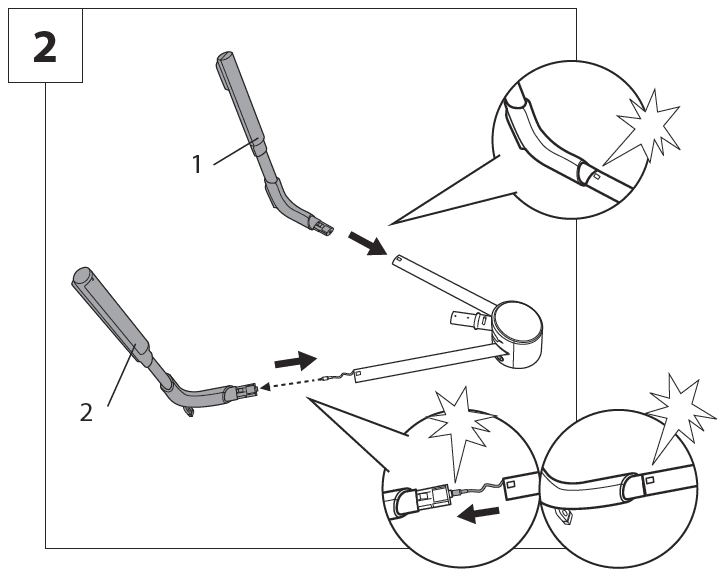 2

1

2