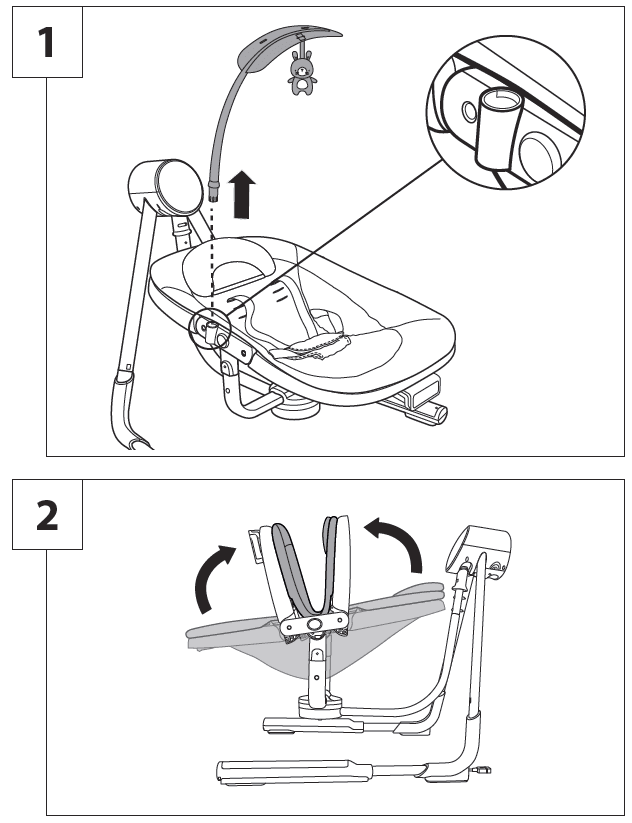 1

2