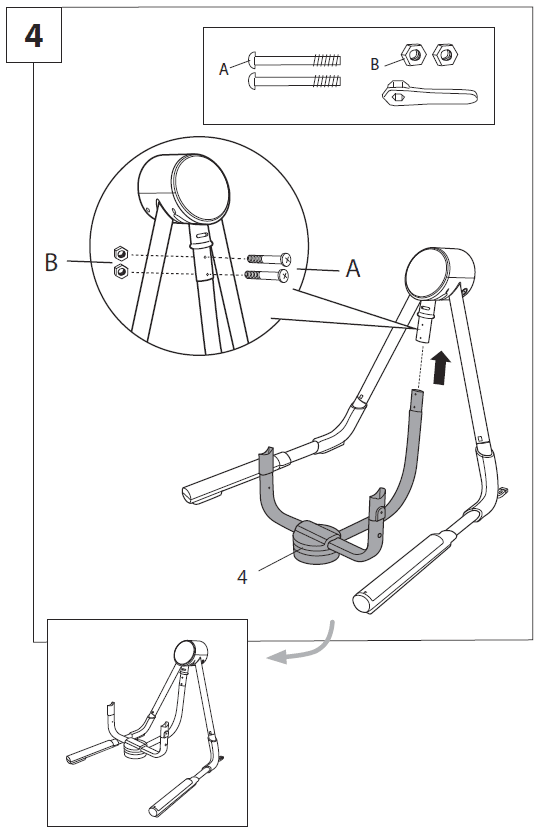 4

A

B

B

A

4