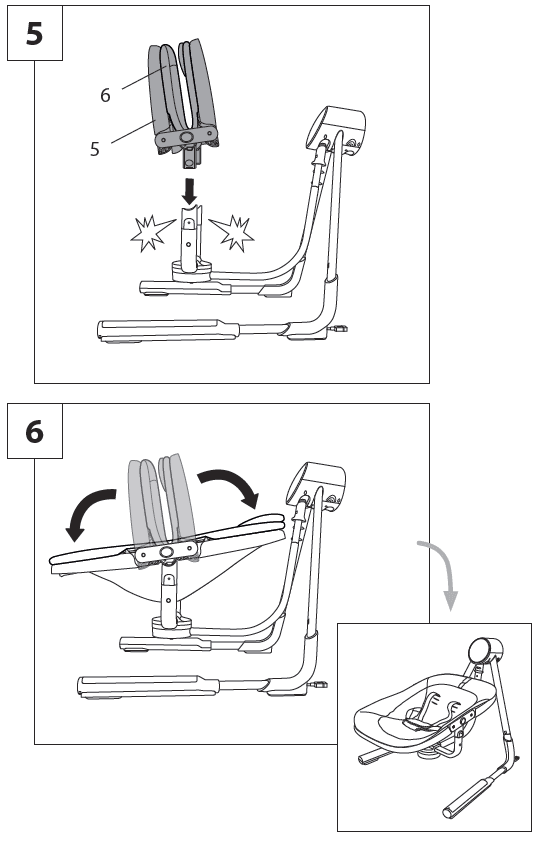 5

6

5

6