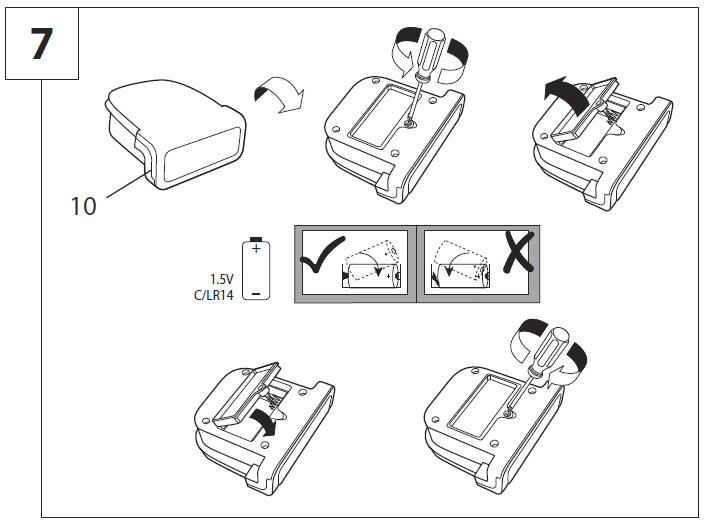 7

10

+
1.5V
C/LR14
−