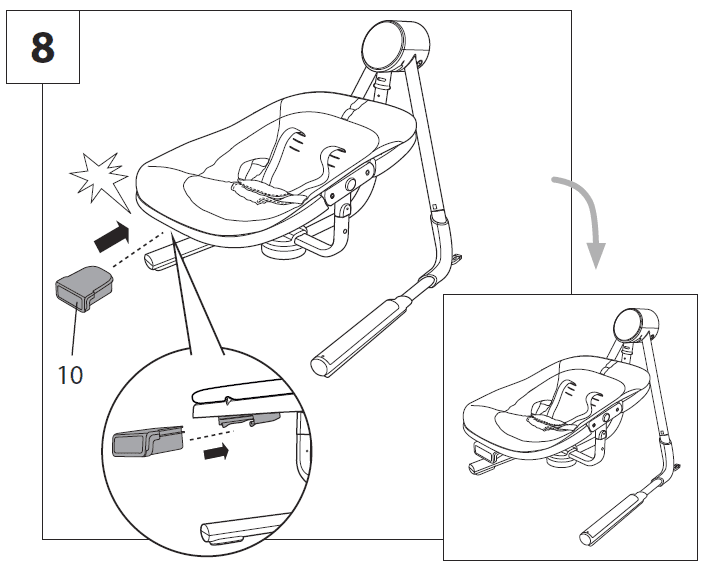 8

10