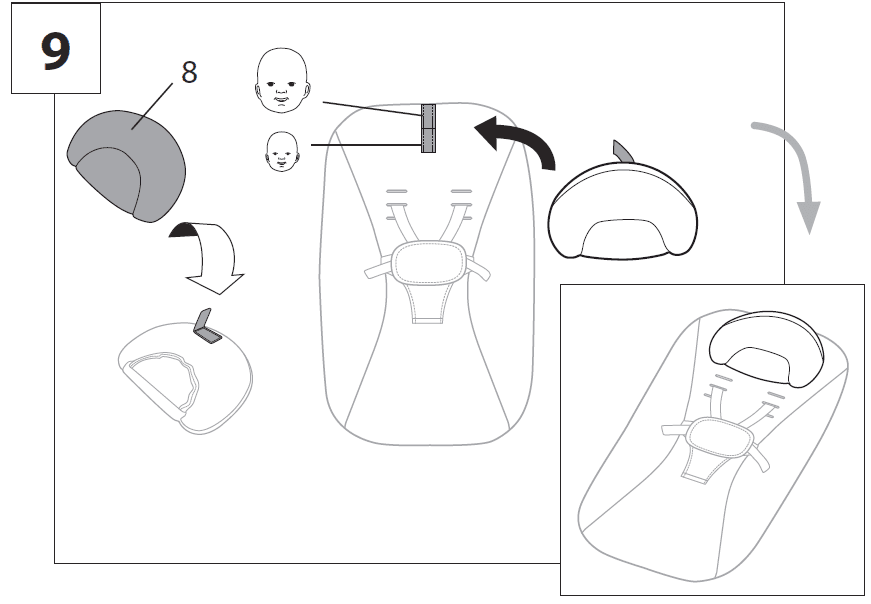 9

8