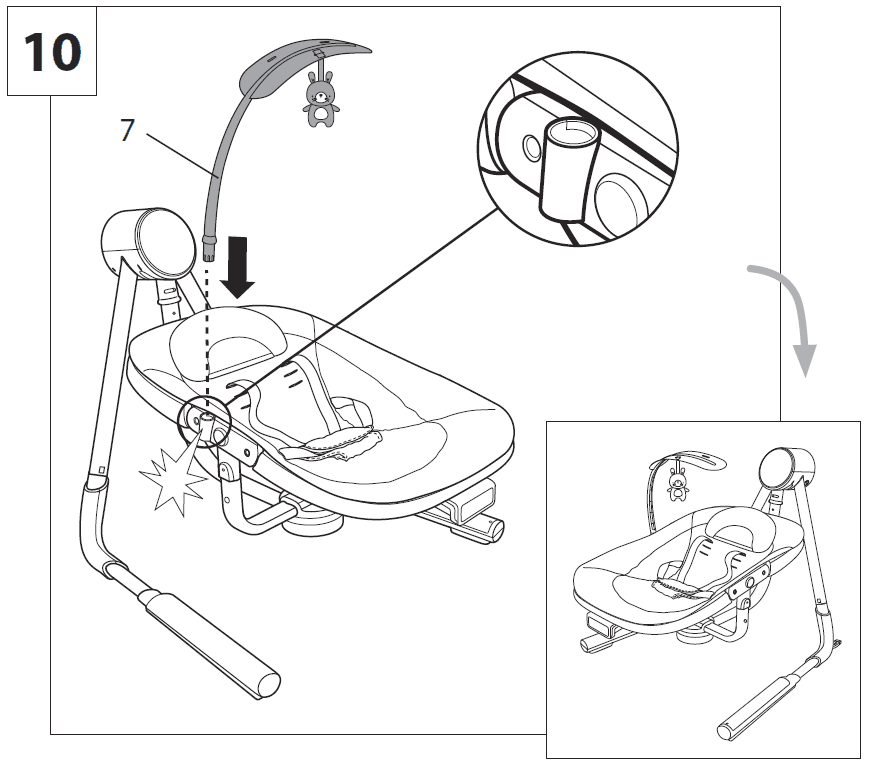 10

7