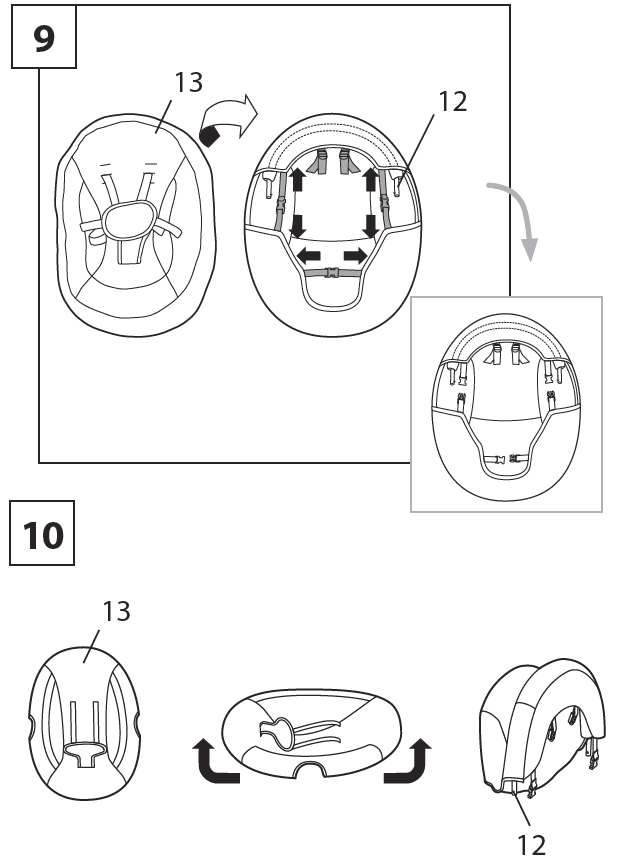 9

13

12

10

13

12