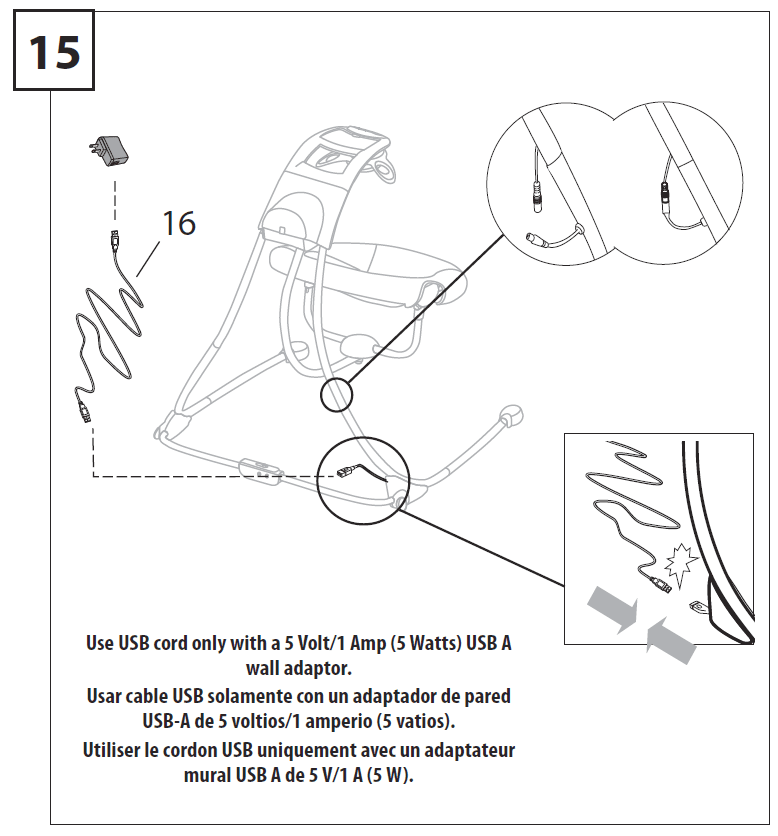 15

16

Use USB cord only with a 5 Volt/1 Amp (5 Watts) USB A wall adaptor.

Usar cable USB solamente con un adaptador de pared USB-A de 5 voltios/1 amperio (5 vatios).

Utiliser le cordon USB uniquement avec un adaptateur mural USB A de 5 V/1 A (5 W).