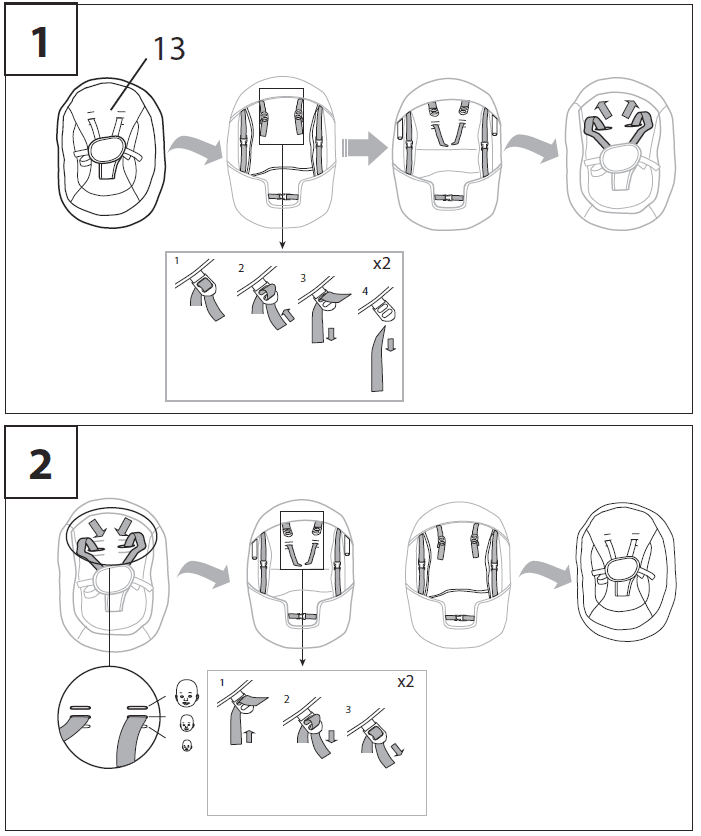 1
13
1
2
3
4
x2
2
1
2
3
x2