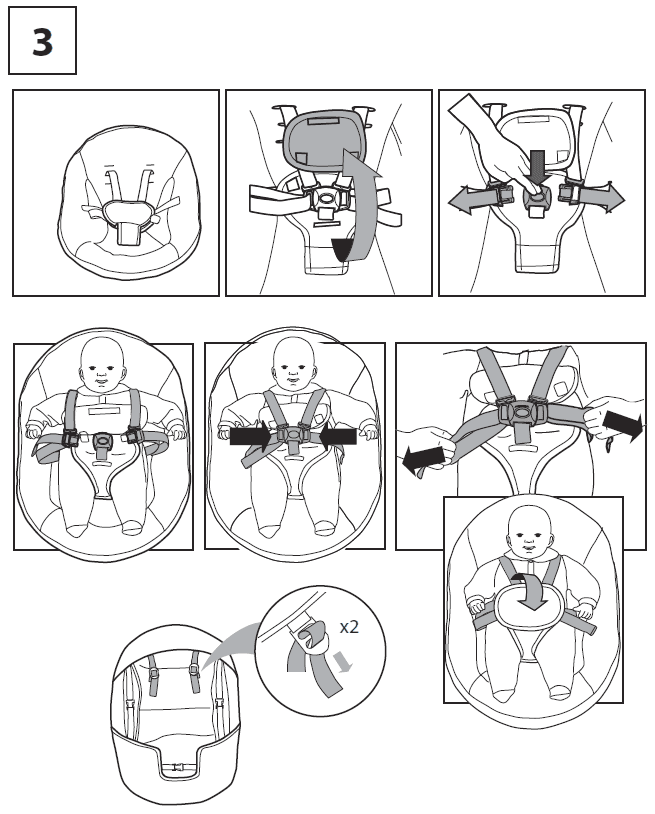 3

x2