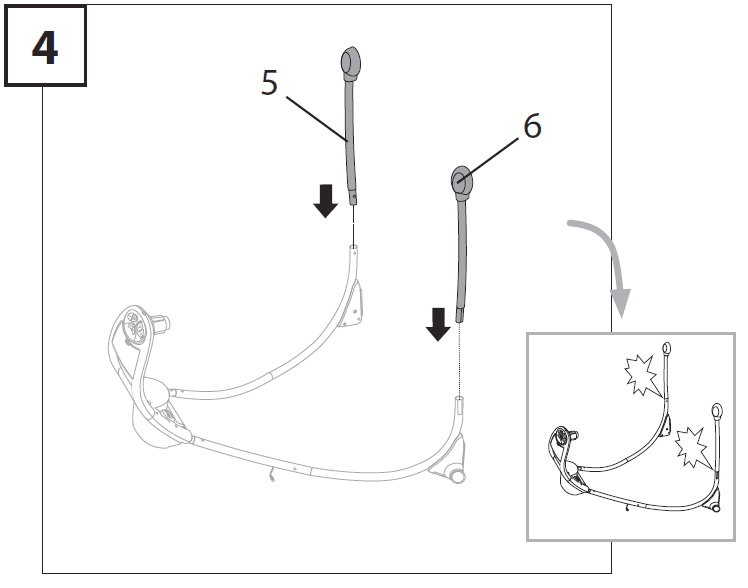 4

5

6