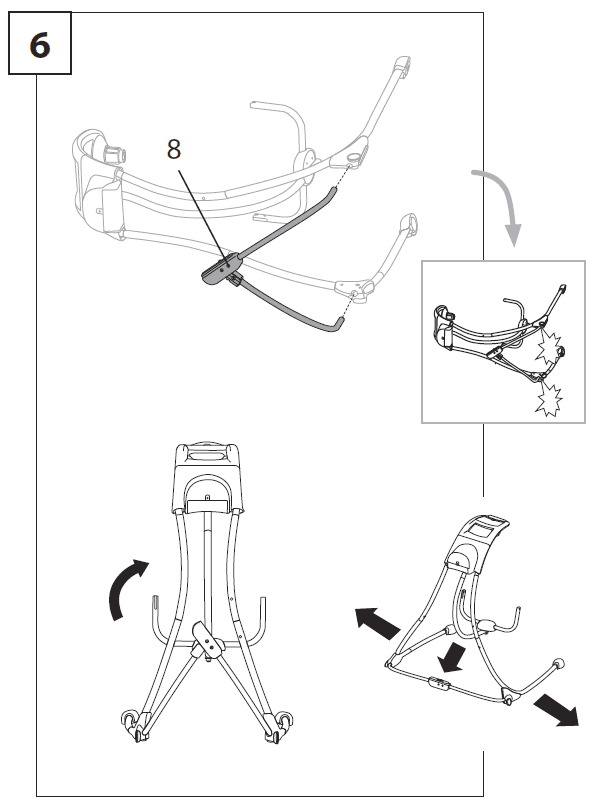 6

8