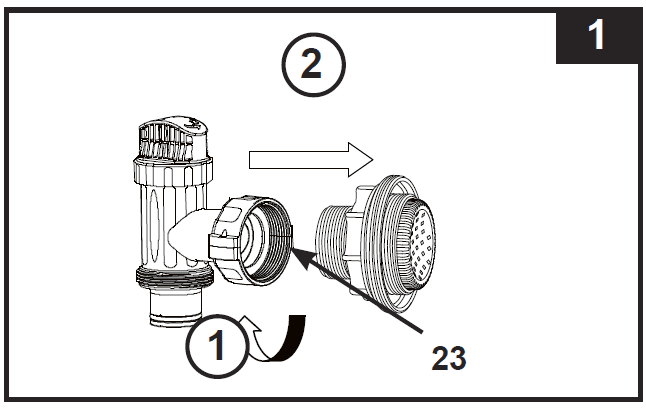 1

2

1

23