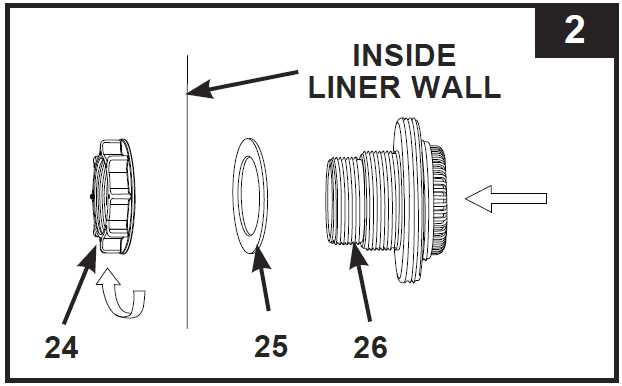 2

INSIDE LINER WALL

24

25

26