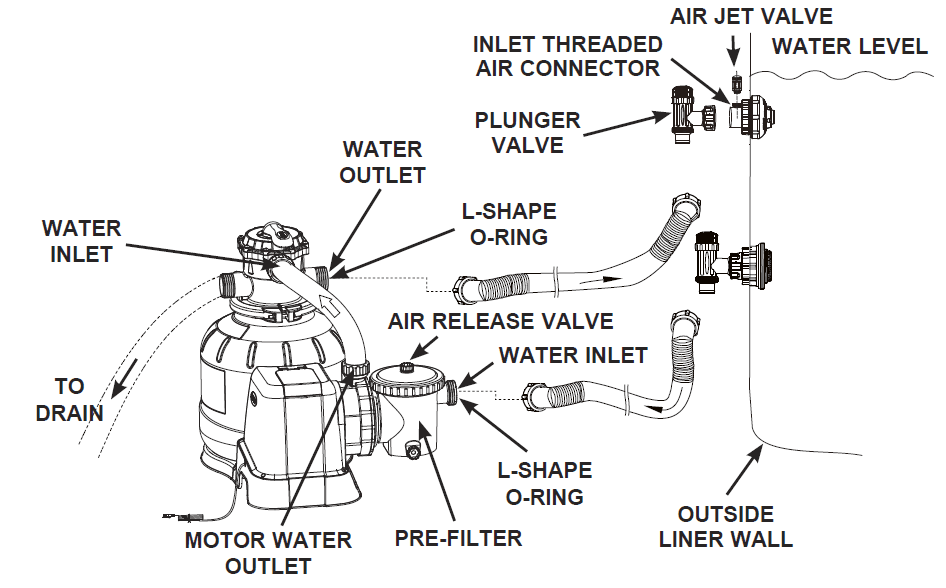 AIR JET VALVE

INLET THREADED AIR CONNECTOR

WATER LEVEL

PLUNGER VALVE

WATER OUTLET

WATER INLET

L-SHAPE O-RING

AIR RELEASE VALVE

WATER INLET

TO DRAIN

L-SHAPE O-RING

MOTOR WATER OUTLET

PRE-FILTER

OUTSIDE LINER WALL