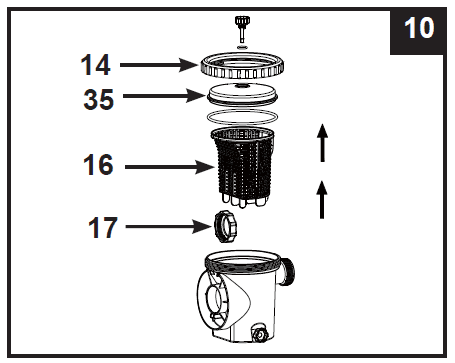 10

14

35

16

17