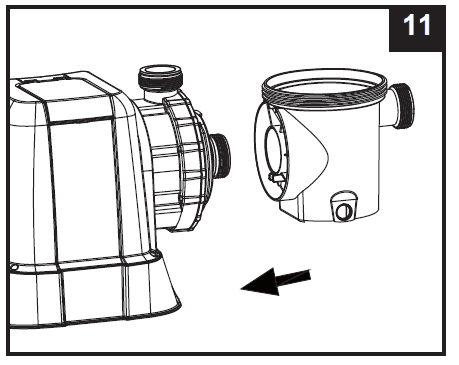 11