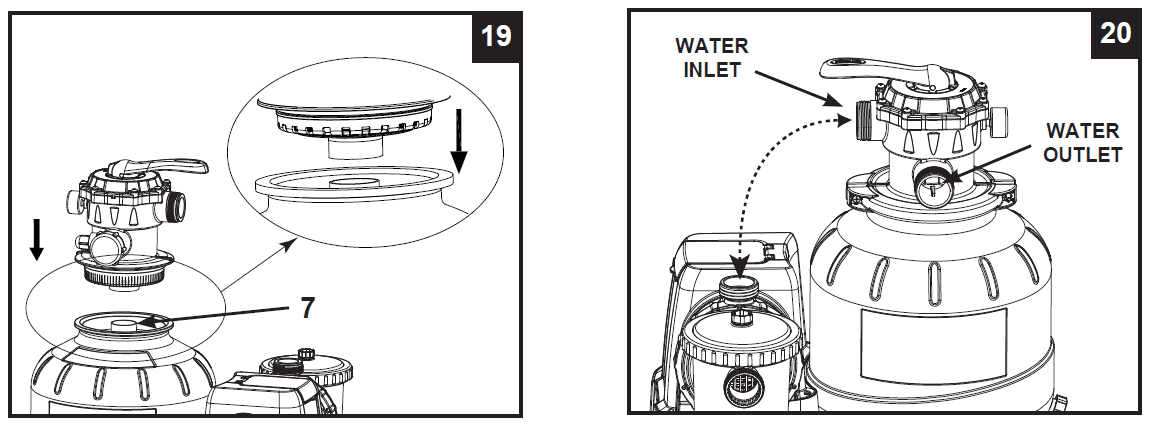 19

7

20

WATER INLET

WATER OUTLET