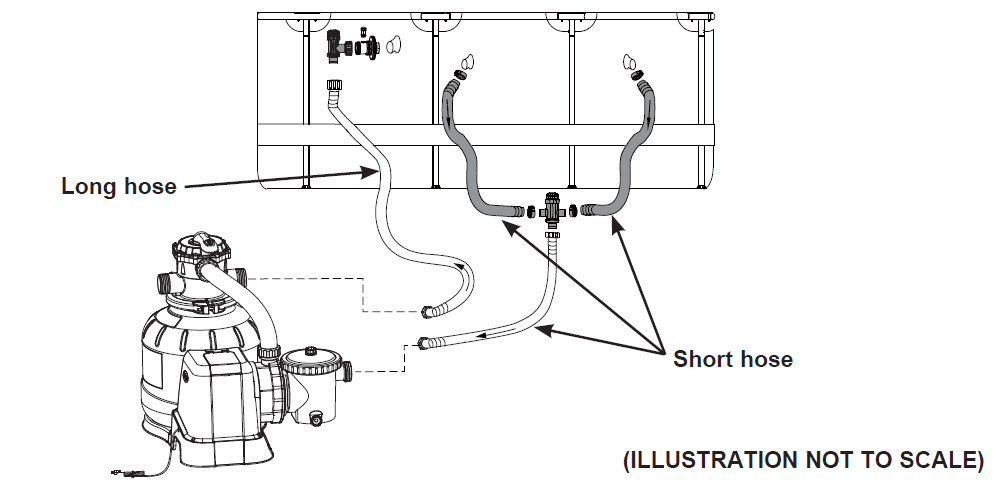 Long hose

Short hose

(ILLUSTRATION NOT TO SCALE)