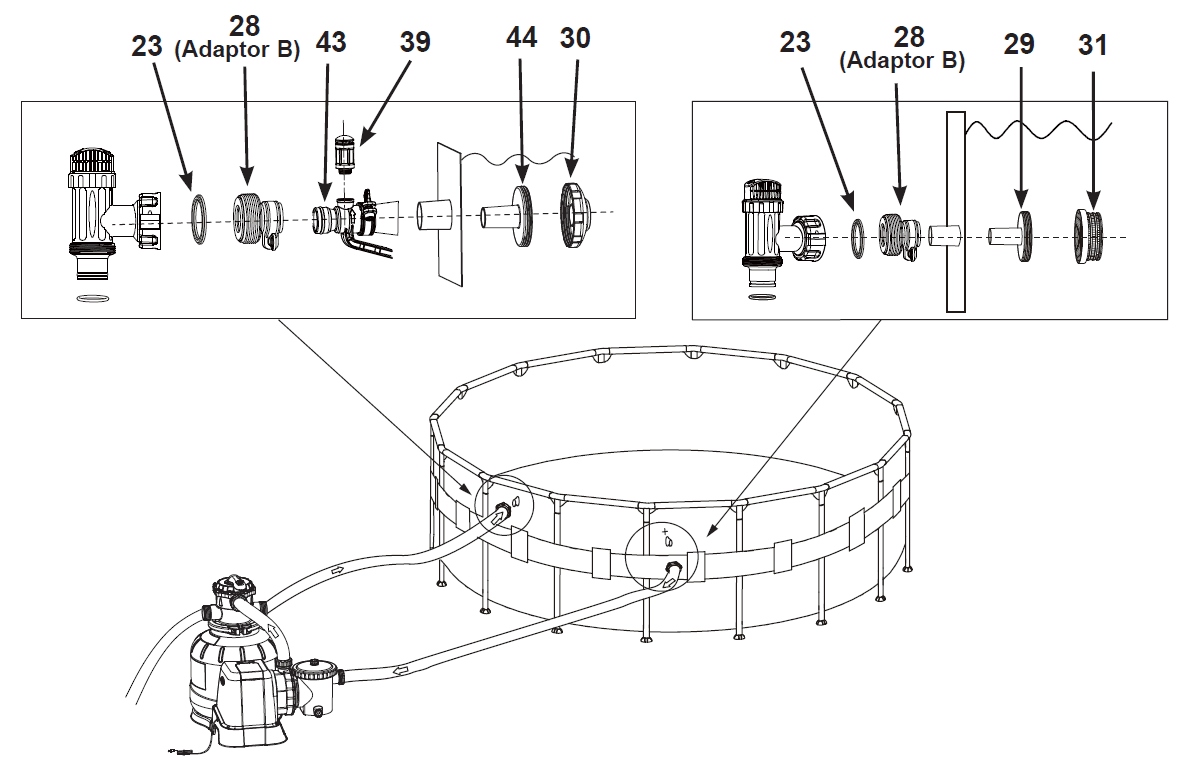 23
28
(Adaptor B)
43
39
44
30

23
28
(Adaptor B)
29
31