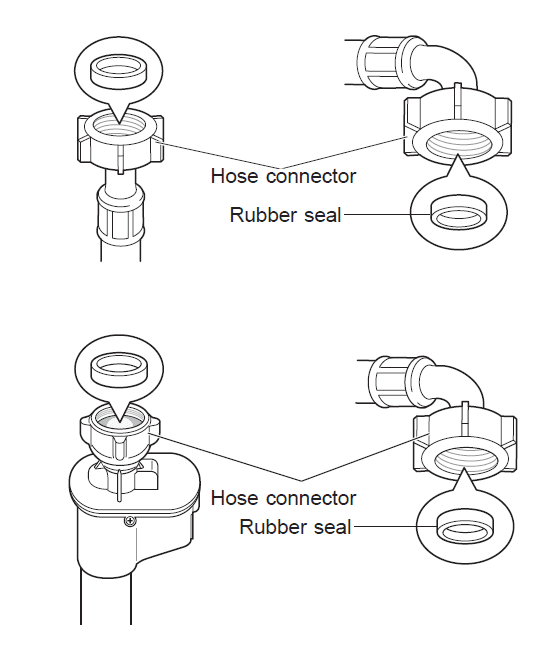 Hose connector
Rubber seal

Hose connector
Rubber seal