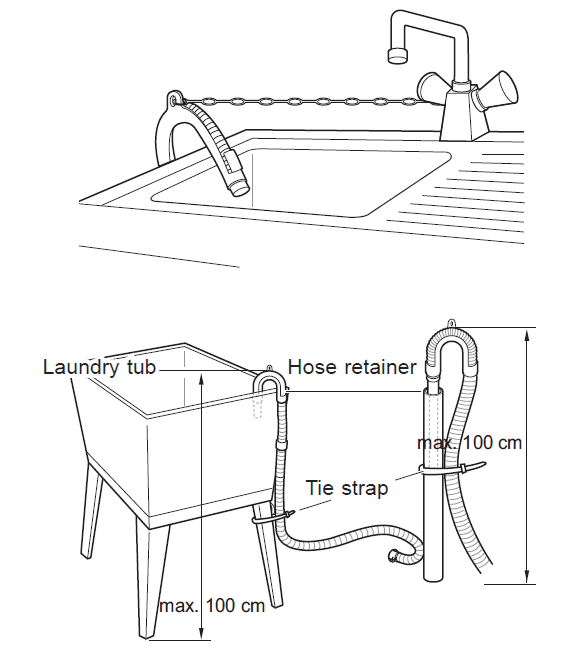 Laundry tub
Hose retainer
max. 100 cm
Tie strap
max. 100 cm