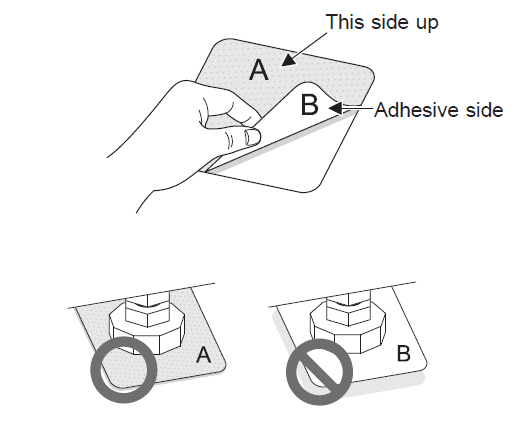 This side up
A
B
Adhesive side
A
B