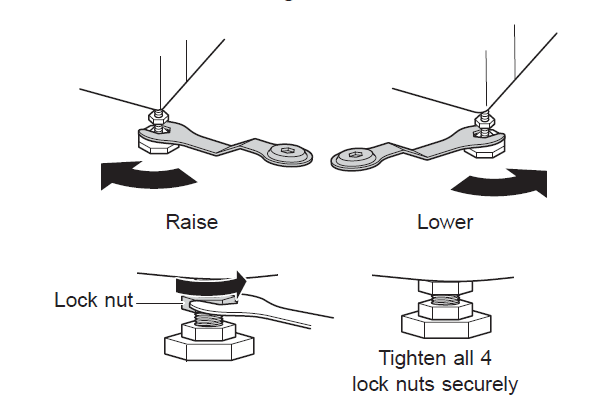 Raise

Lower

Lock nut

Tighten all 4 lock nuts securely