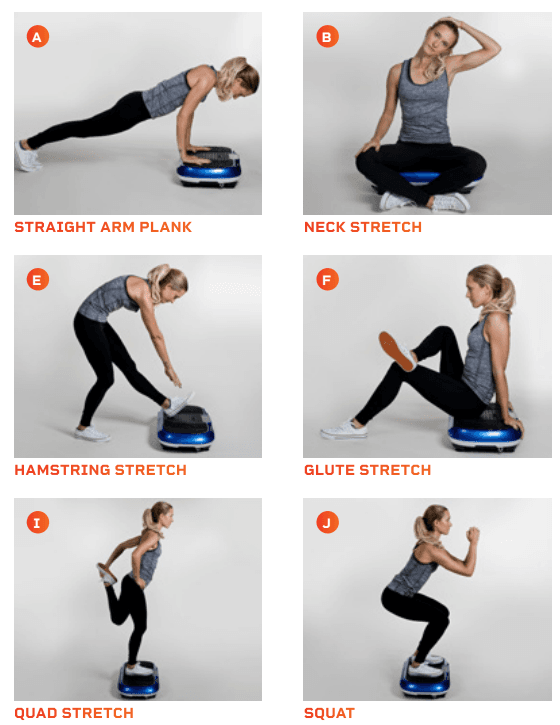 A
STRAIGHT ARM PLANK

B
NECK STRETCH

E
HAMSTRING STRETCH

F
GLUTE STRETCH

I
QUAD STRETCH

J
SQUAT