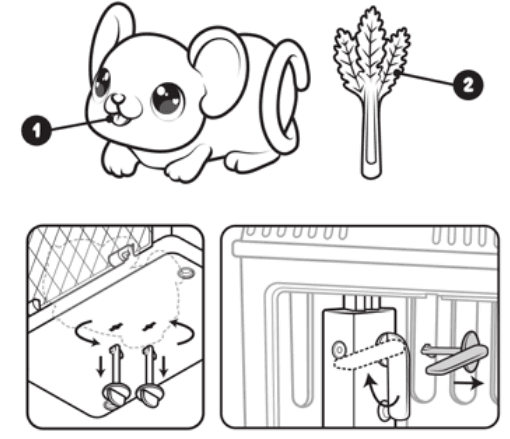 1
2