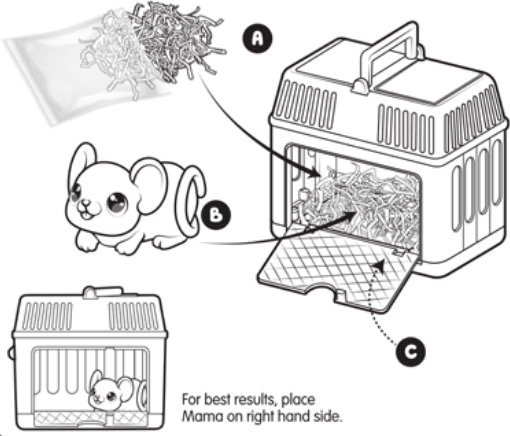 A

B

C

For best results, place Mama on right hand side.