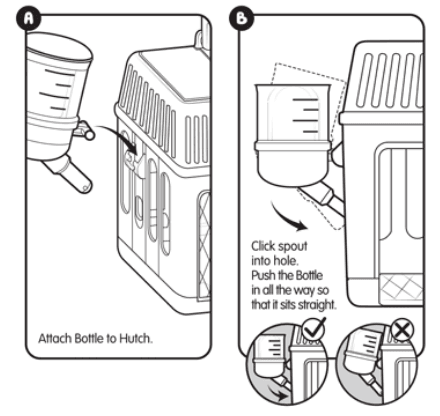 A

Attach Bottle to Hutch.

B

Click spout into hole. Push the Bottle in all the way so that it sits straight.