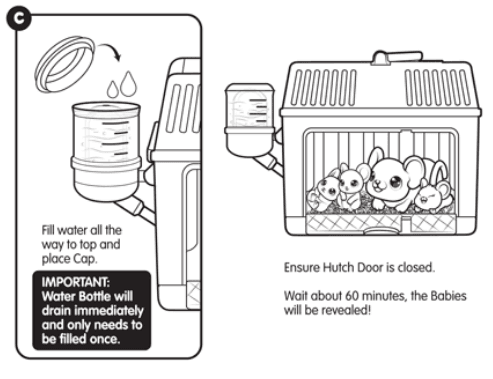 C

Fill water all the way to top and place Cap.

IMPORTANT: Water Bottle will drain immediately and only needs to be filled once.

Ensure Hutch Door is closed.

Wait about 60 minutes, the Babies will be revealed!