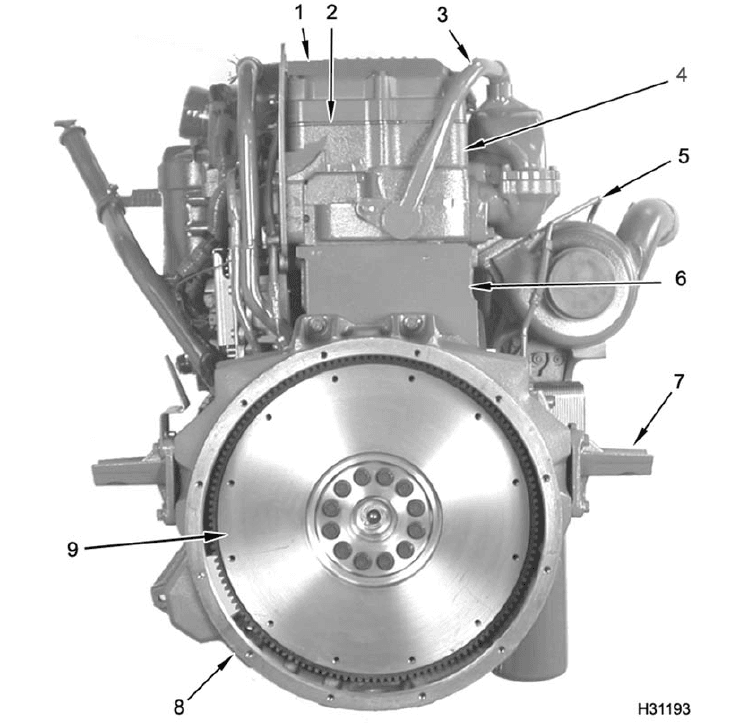 1
2
3
4
5
6
7
9
8
H31193