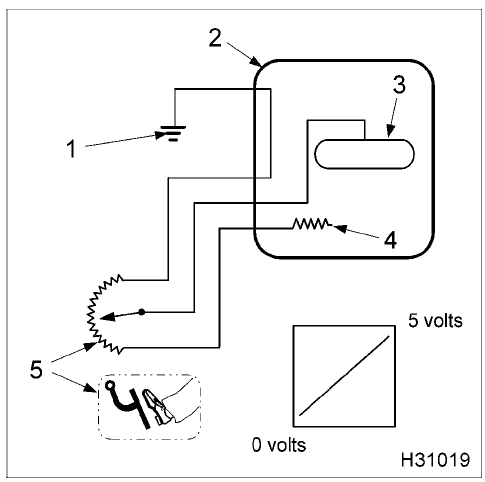 2
3
1
4
5
5 volts
0 volts
H31019