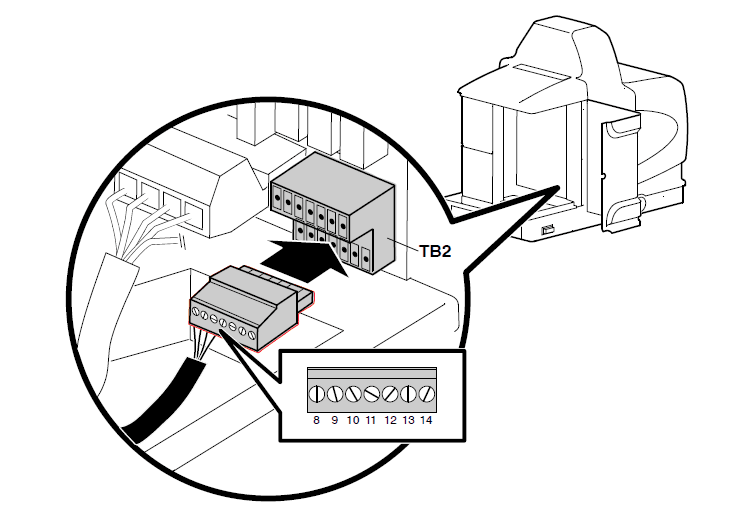 TB2

8 9 10 11 12 13 14