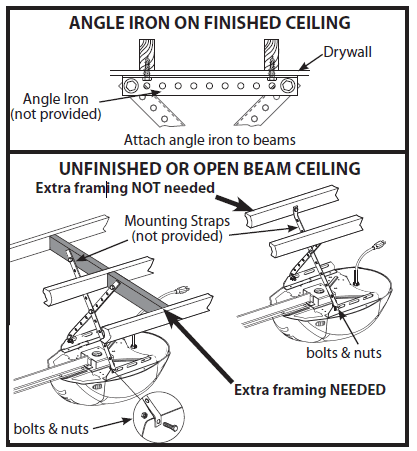 ANGLE IRON ON FINISHED CEILING

Drywall

Angle Iron
(not provided)

Attach angle iron to beams

UNFINISHED OR OPEN BEAM CEILING

Extra framing NOT needed

Mounting Straps
(not provided)

bolts & nuts

Extra framing NEEDED

bolts & nuts