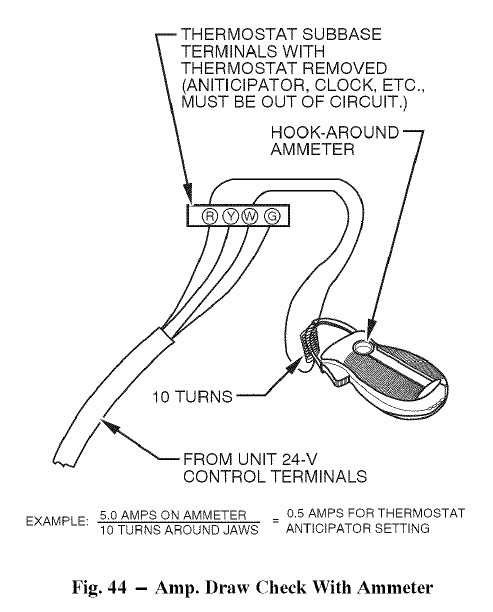 THERMOSTAT SUBBASE TERMINALS WITH THERMOSTAT REMOVED (ANITICIPATOR, CLOCK, ETC., MUST BE OUT OF CIRCUIT.)

HOOK-AROUND AMMETER

R Y W G

10 TURNS

FROM UNIT 24-V CONTROL TERMINALS

EXAMPLE: $\frac{\text{5.0 AMPS ON AMMETER}}{\text{10 TURNS AROUND JAWS}}$ = 0.5 AMPS FOR THERMOSTAT ANTICIPATOR SETTING

Fig. 44 — Amp. Draw Check With Ammeter