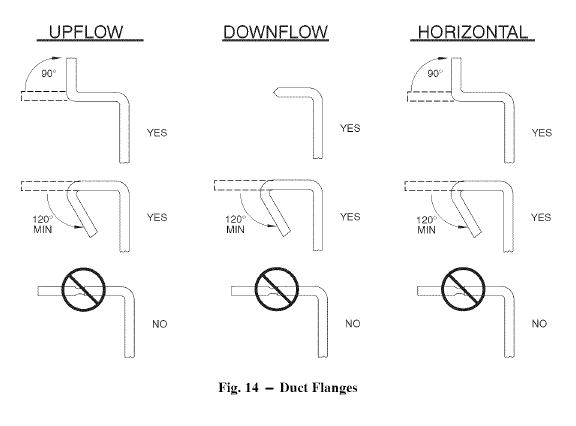 UPFLOW

90°

YES

120° MIN

YES

NO

DOWNFLOW

YES

120° MIN

YES

NO

HORIZONTAL

90°

YES

120° MIN

YES

NO

Fig. 14 – Duct Flanges