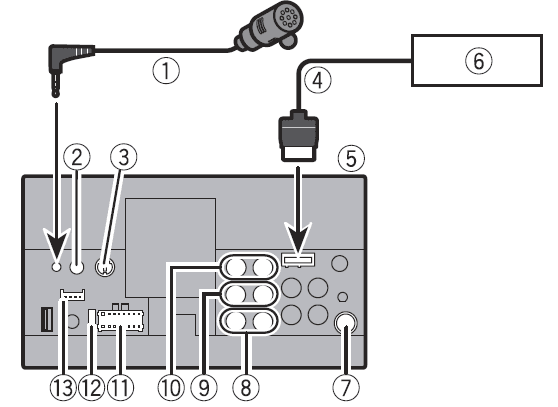 ①
⑥
④
②
③
⑤
⑬
⑫
⑪
⑩
⑨
⑧
⑦