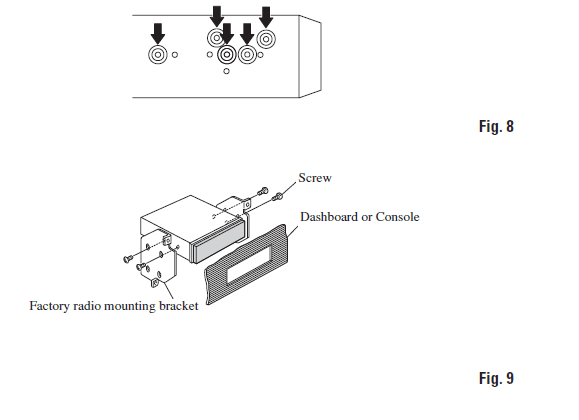 Fig. 8

Screw

Dashboard or Console

Factory radio mounting bracket

Fig. 9