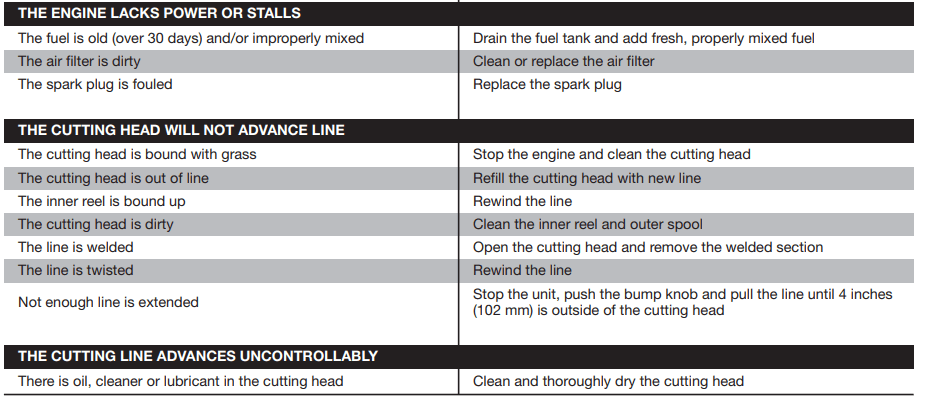 | THE ENGINE LACKS POWER OR STALLS | |
|---|---|
| The fuel is old (over 30 days) and/or improperly mixed | Drain the fuel tank and add fresh, properly mixed fuel |
| The air filter is dirty | Clean or replace the air filter |
| The spark plug is fouled | Replace the spark plug |

| THE CUTTING HEAD WILL NOT ADVANCE LINE | |
|---|---|
| The cutting head is bound with grass | Stop the engine and clean the cutting head |
| The cutting head is out of line | Refill the cutting head with new line |
| The inner reel is bound up | Rewind the line |
| The cutting head is dirty | Clean the inner reel and outer spool |
| The line is welded | Open the cutting head and remove the welded section |
| The line is twisted | Rewind the line |
| Not enough line is extended | Stop the unit, push the bump knob and pull the line until 4 inches (102 mm) is outside of the cutting head |

| THE CUTTING LINE ADVANCES UNCONTROLLABLY | |
|---|---|
| There is oil, cleaner or lubricant in the cutting head | Clean and thoroughly dry the cutting head |