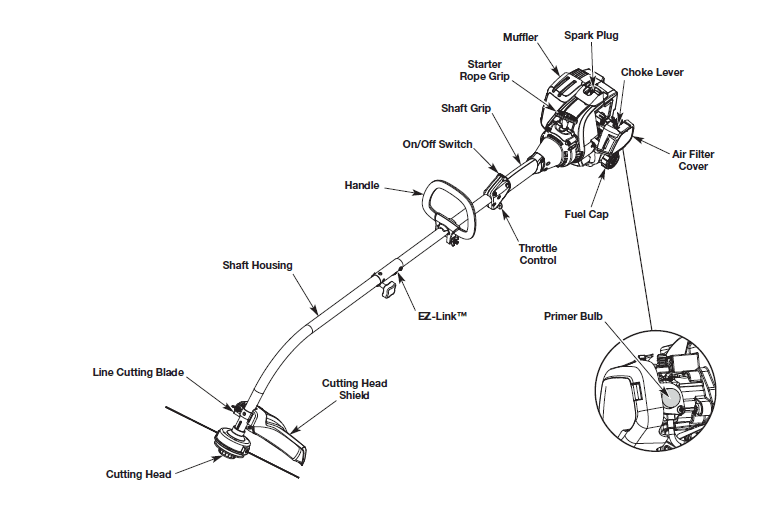 Muffler
Spark Plug
Starter Rope Grip
Choke Lever
Shaft Grip
On/Off Switch
Air Filter Cover
Handle
Fuel Cap
Throttle Control
Shaft Housing
EZ-Link™
Primer Bulb
Line Cutting Blade
Cutting Head Shield
Cutting Head