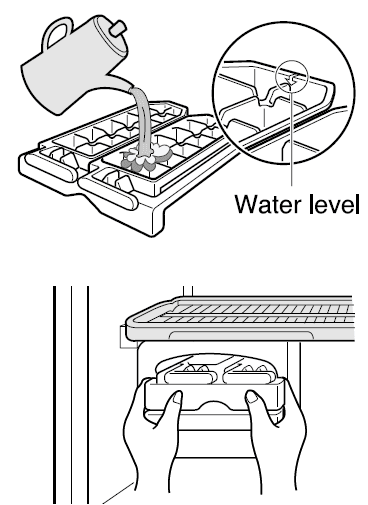 Water level