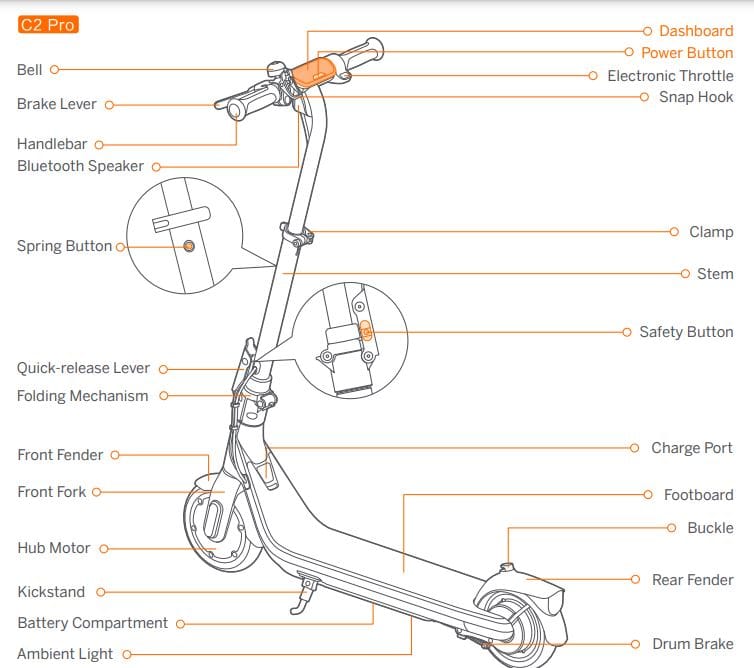 C2 Pro

Bell
Brake Lever
Handlebar
Bluetooth Speaker
Spring Button
Quick-release Lever
Folding Mechanism
Front Fender
Front Fork
Hub Motor
Kickstand
Battery Compartment
Ambient Light

Dashboard
Power Button
Electronic Throttle
Snap Hook
Clamp
Stem
Safety Button
Charge Port
Footboard
Buckle
Rear Fender
Drum Brake